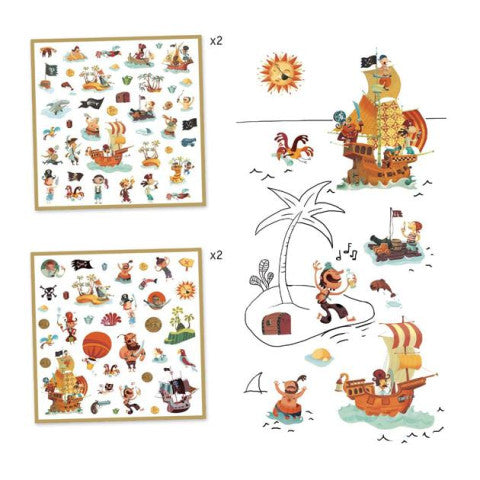 x2

x2